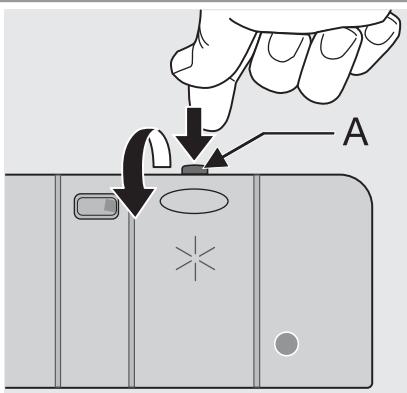 A