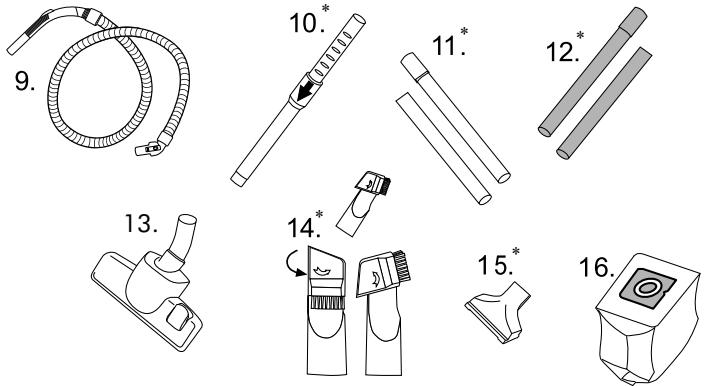 9.

10.*

11.*

12.*

13.

14.*

15.*

16.