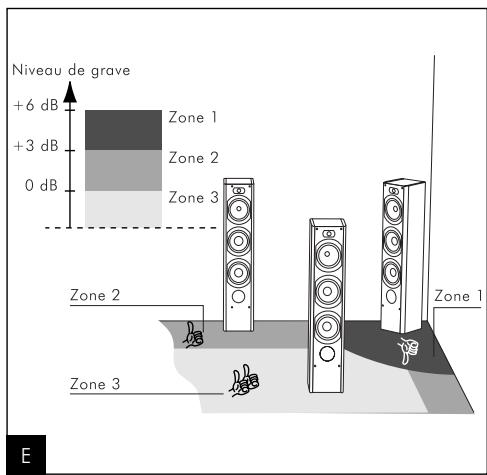 Niveau de grave
+6 dB
+3 dB
0 dB
Zone 1
Zone 2
Zone 3
Zone 2
Zone 1
Zone 3
E