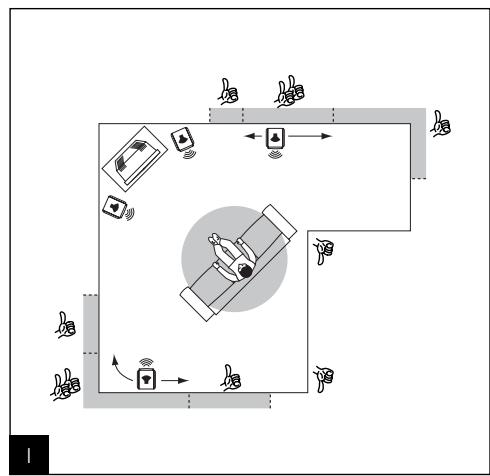 I