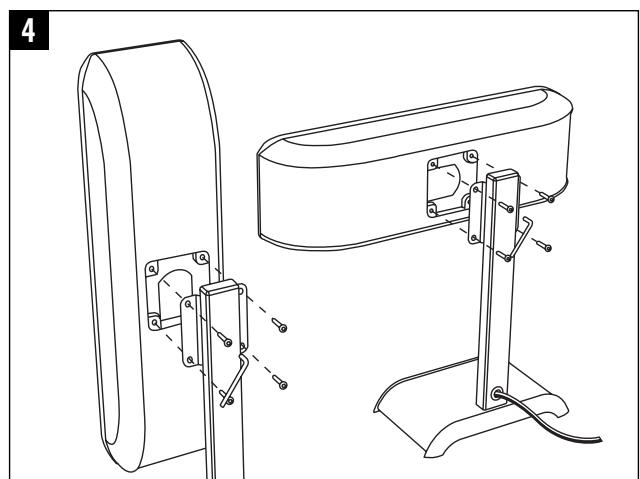 4