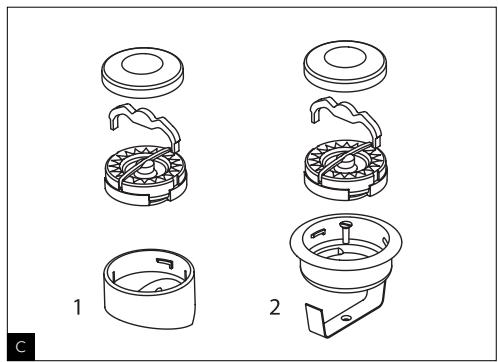 1
2
C