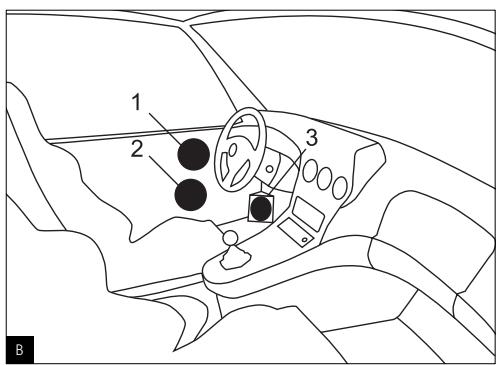 1
2
3
B