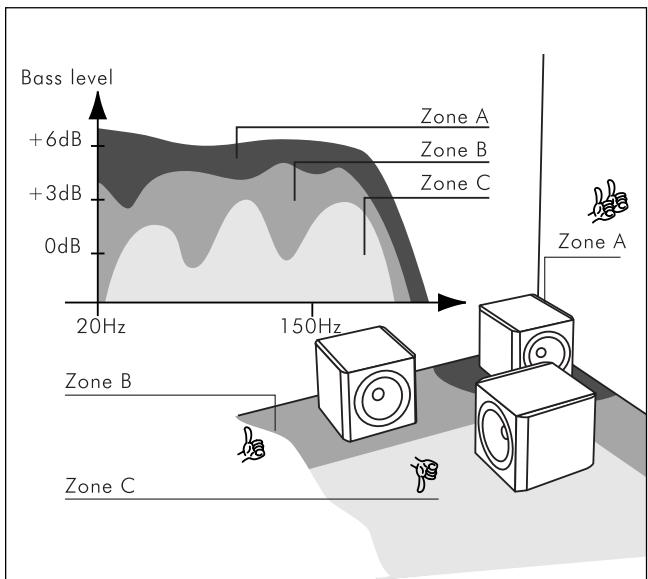 Bass level

+6dB

+3dB

0dB

20Hz

150Hz

Zone A

Zone B

Zone C

Zone A

Zone B

Zone C