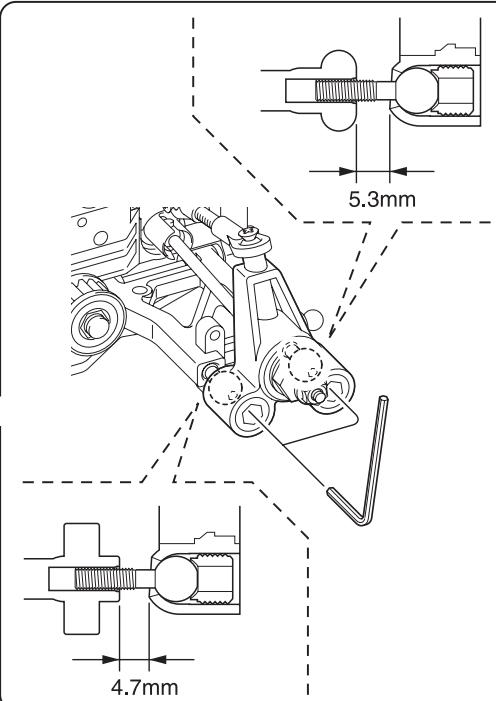 5.3mm

4.7mm