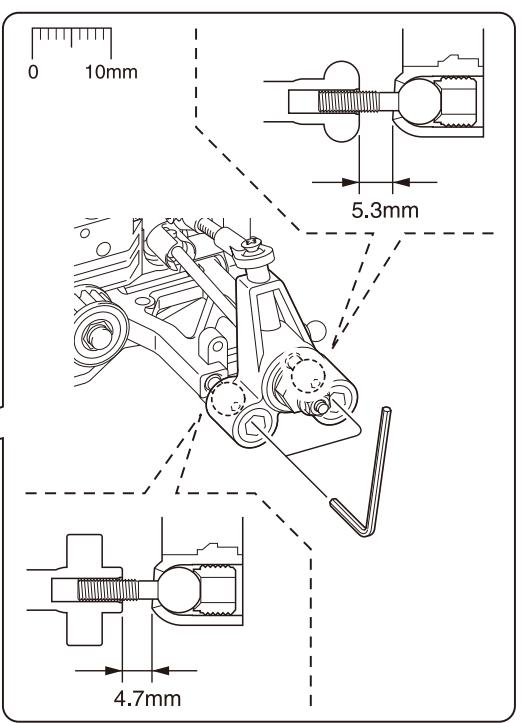 0 10mm

5.3mm

4.7mm