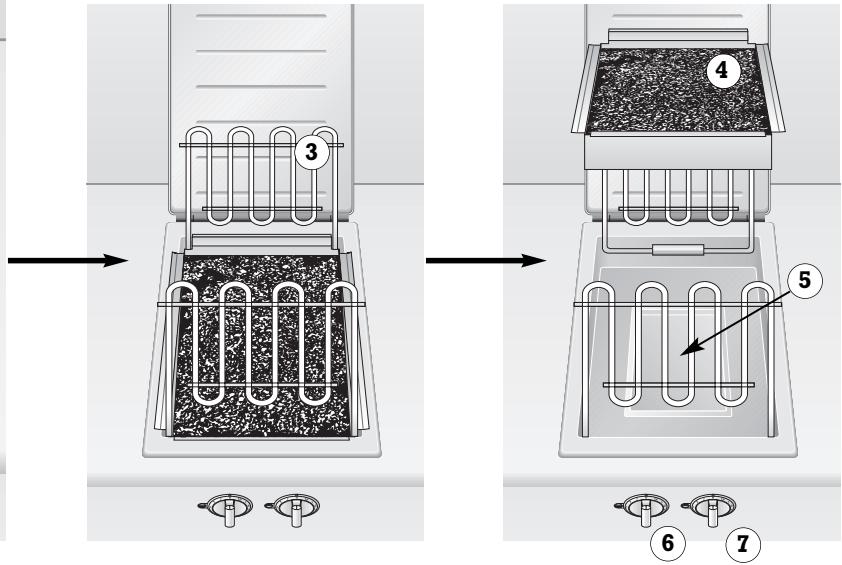 3

4

5

6

7