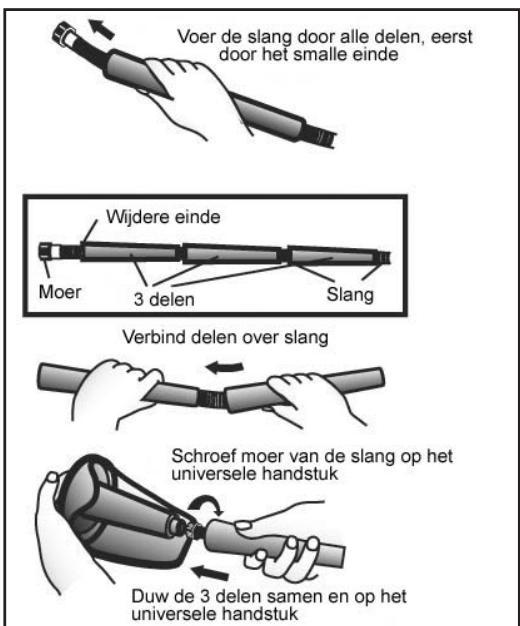 Voer de slang door alle delen, eerst door het smalle einde

Wijdere einde

Moer

3 delen

Slang

Verbind delen over slang

Schroef moer van de slang op het universele handstuk

Duw de 3 delen samen en op het universele handstuk