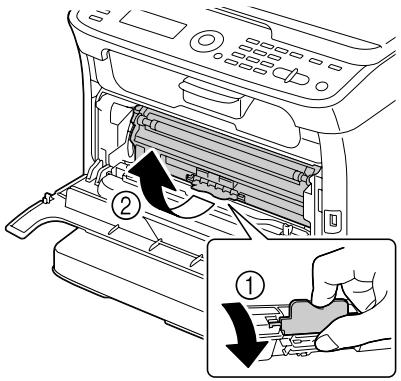 ②

①