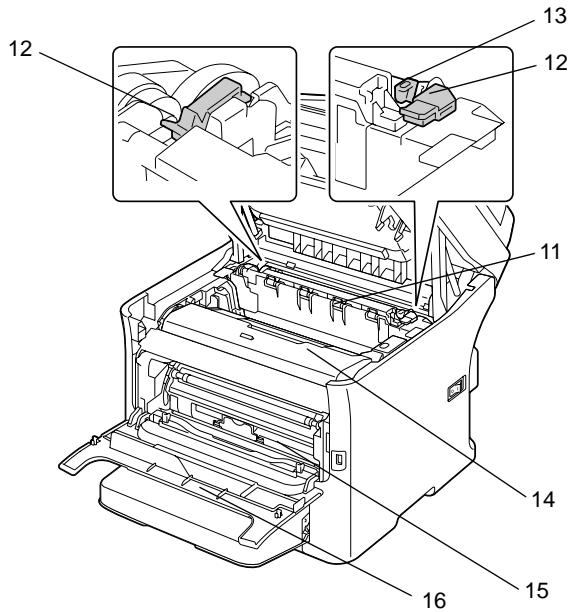 12
13
12
11
14
15
16