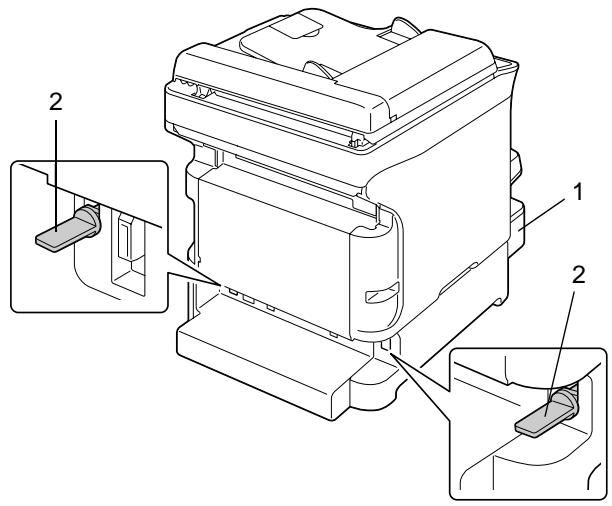 2
1
2