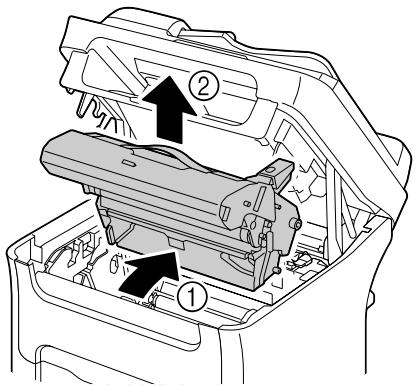 ②

①