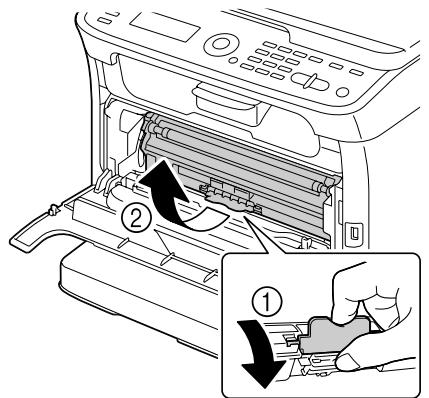 2

1