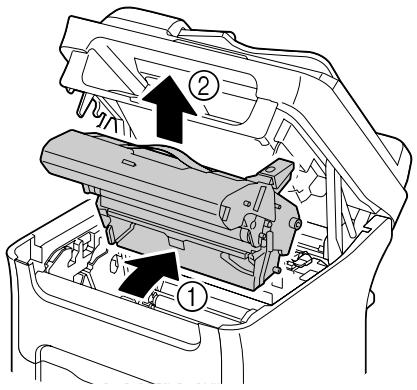 ②
①