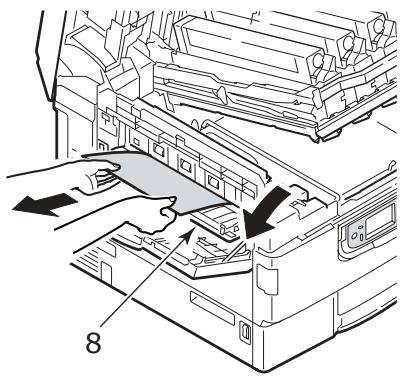 8