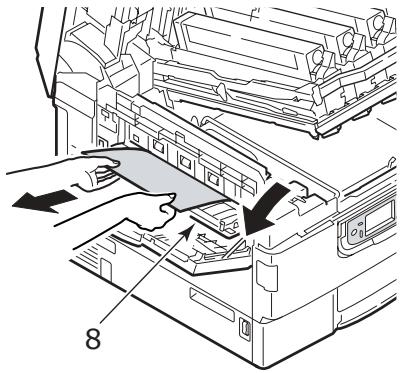 8