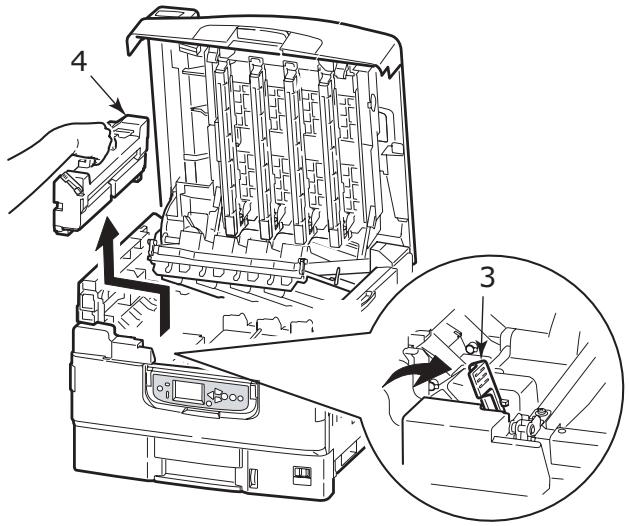 4

3