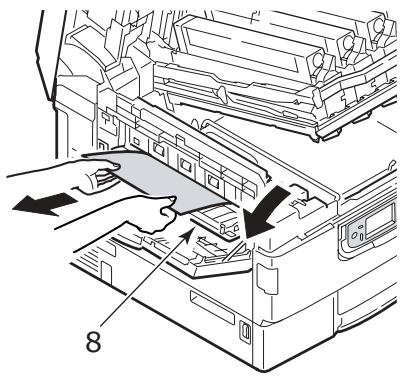 8