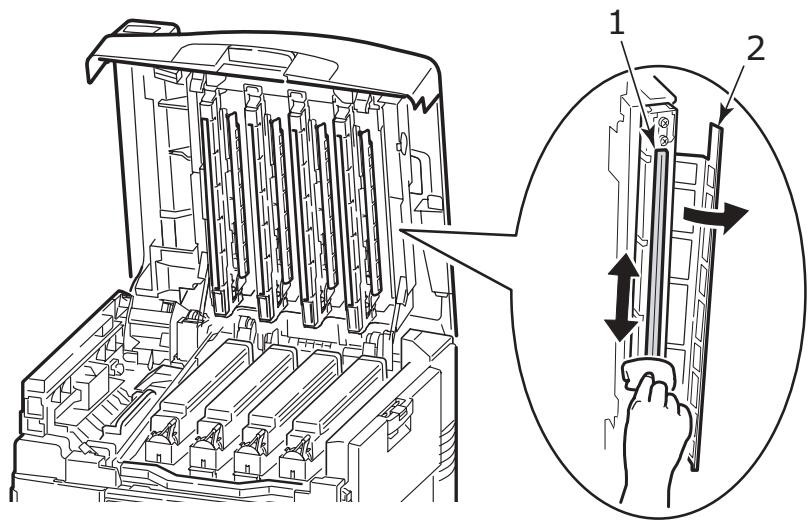 1
2