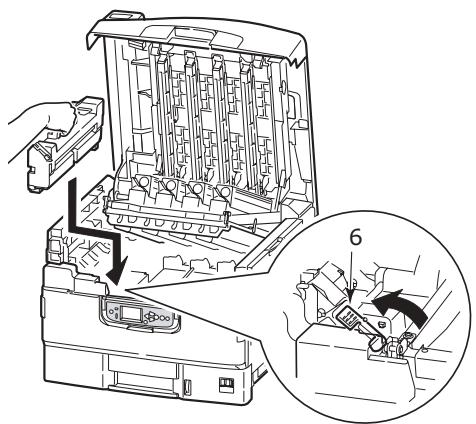 6