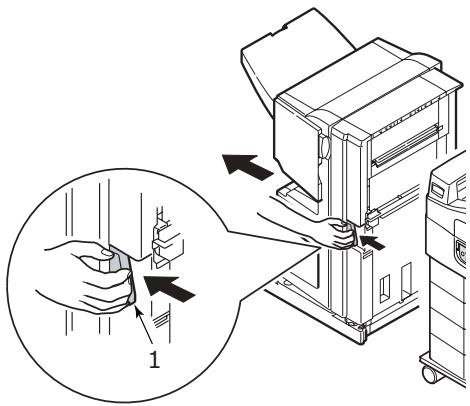 1