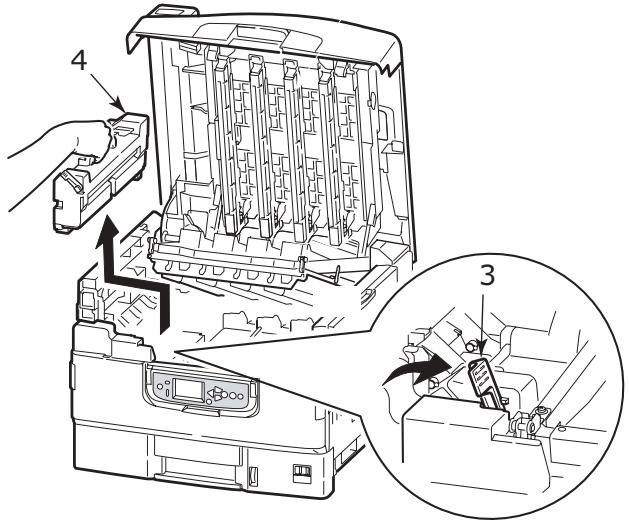 4

3