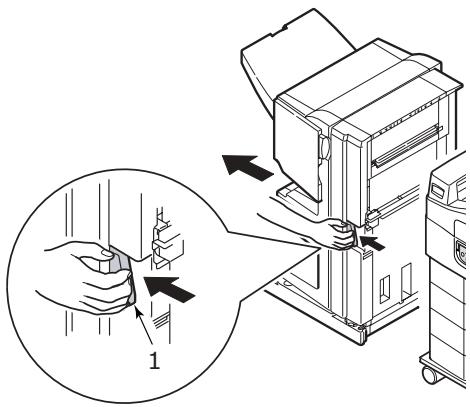 1