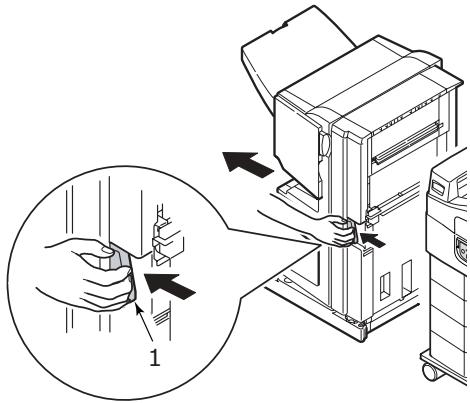 1