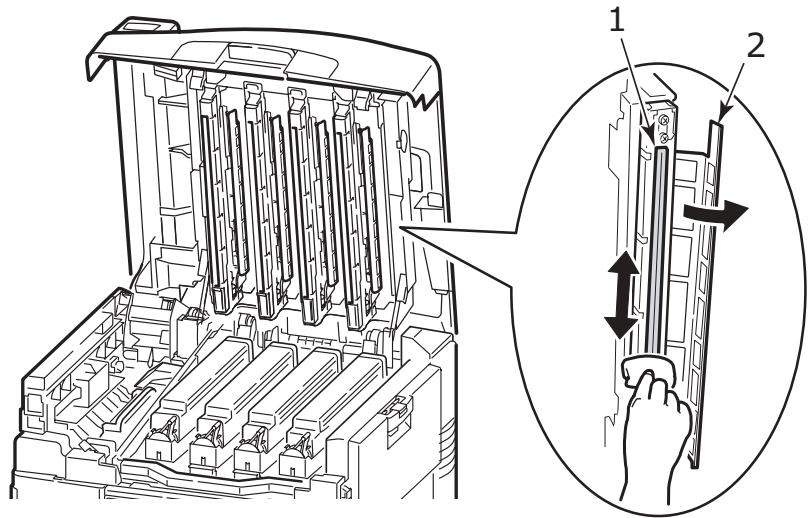 1
2