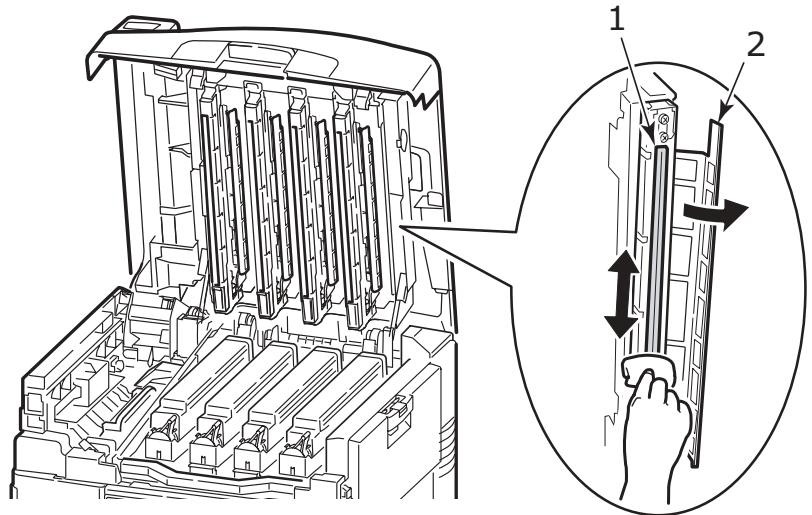 1
2