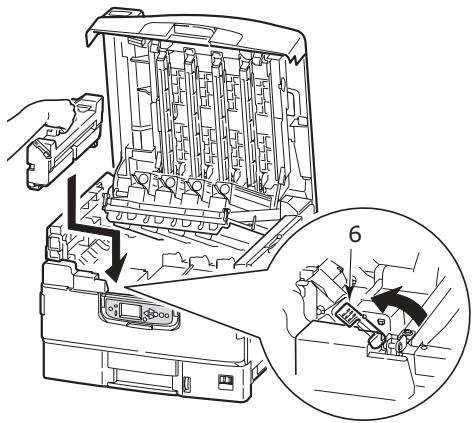 6