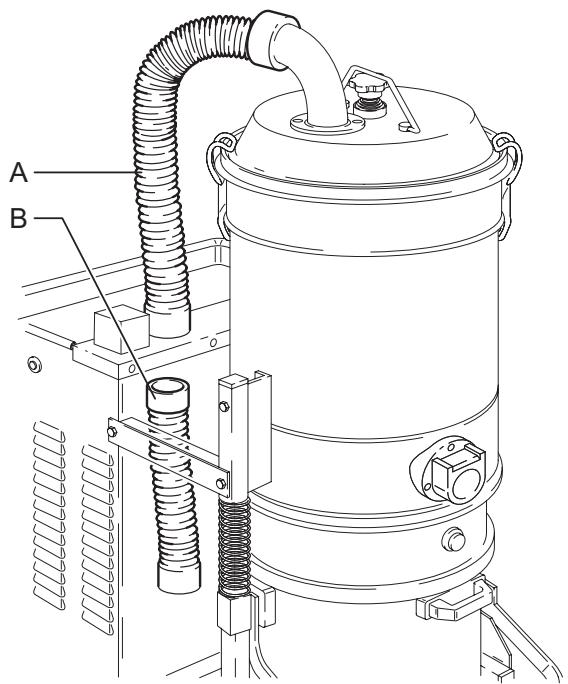 A
B