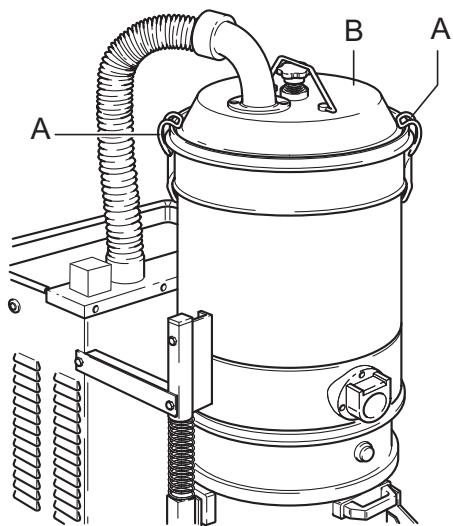 B
A
A