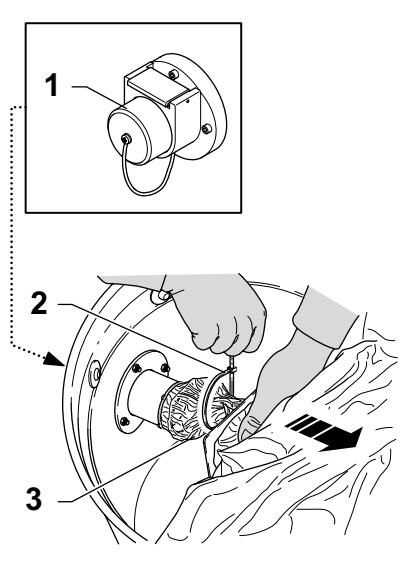 1
2
3