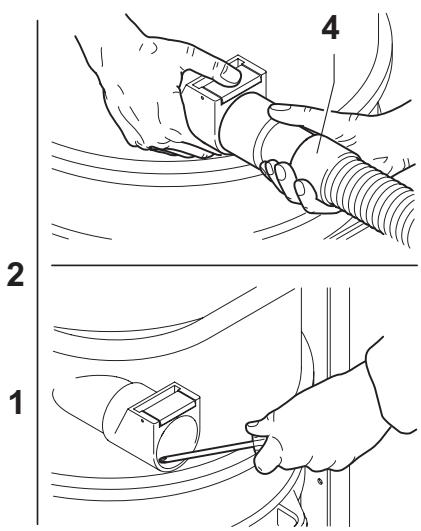 4

2

1