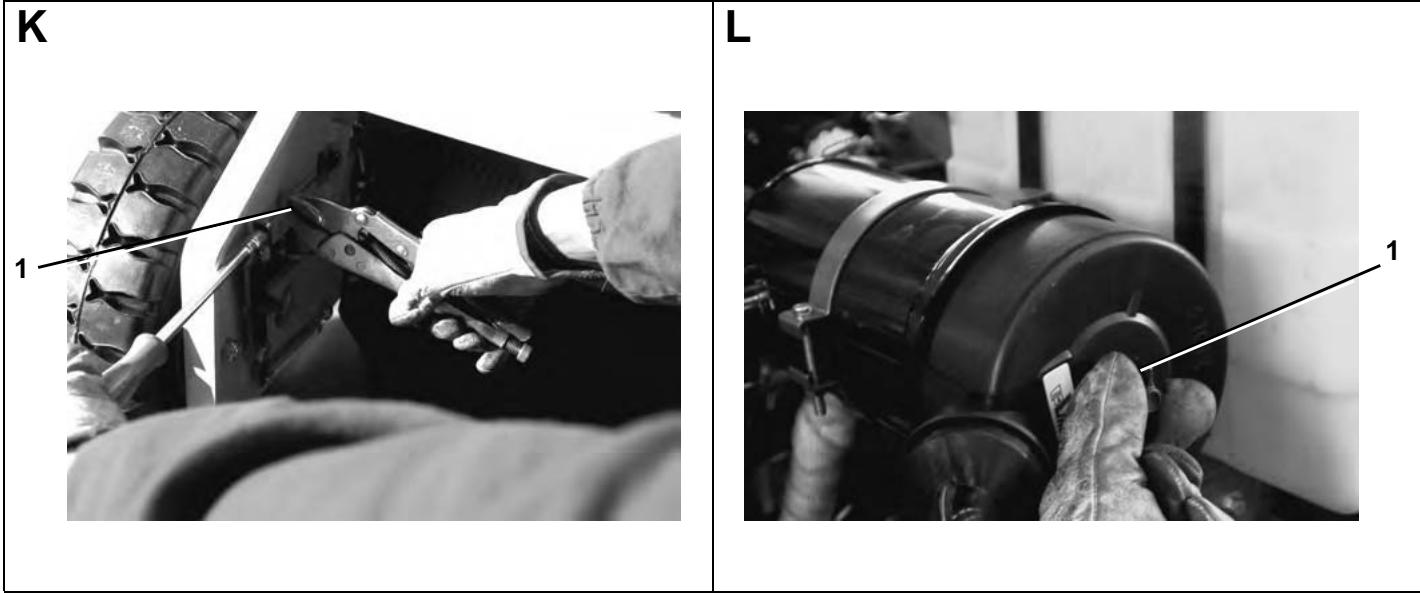 K

1

L

1