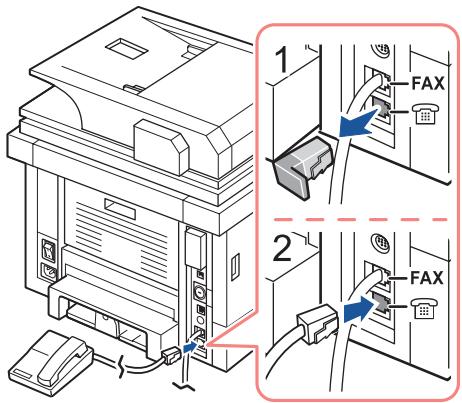 1
FAX
2
FAX