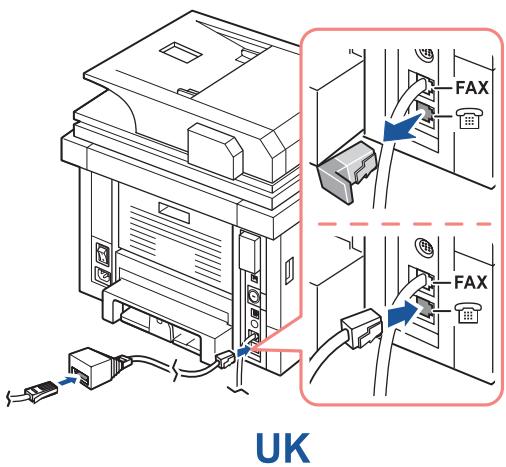 FAX

FAX

UK