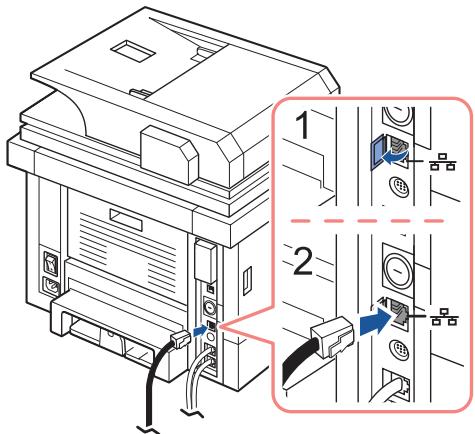 1

2