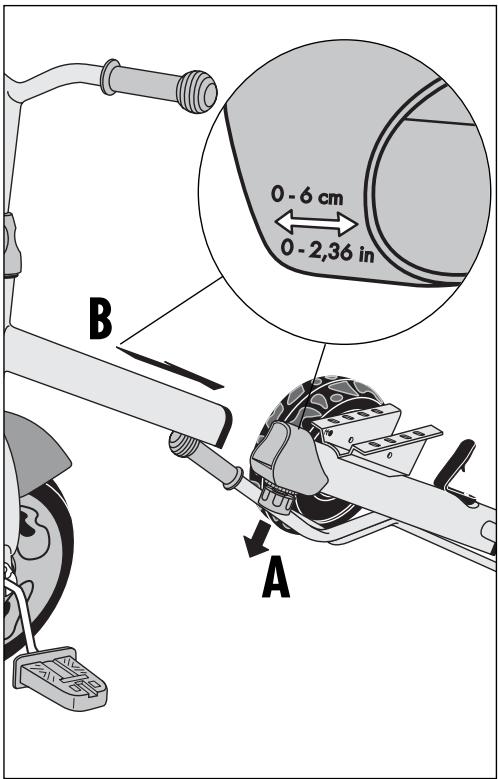 0 - 6 cm
0 - 2,36 in
B
A