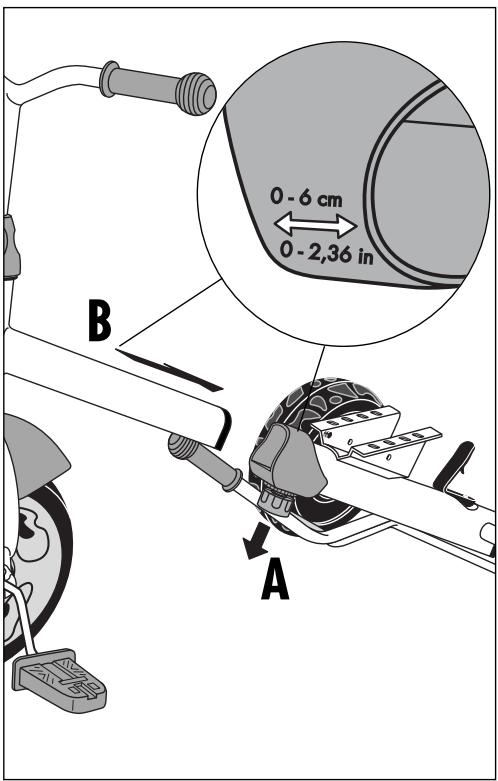 0 - 6 cm
0 - 2,36 in
B
A