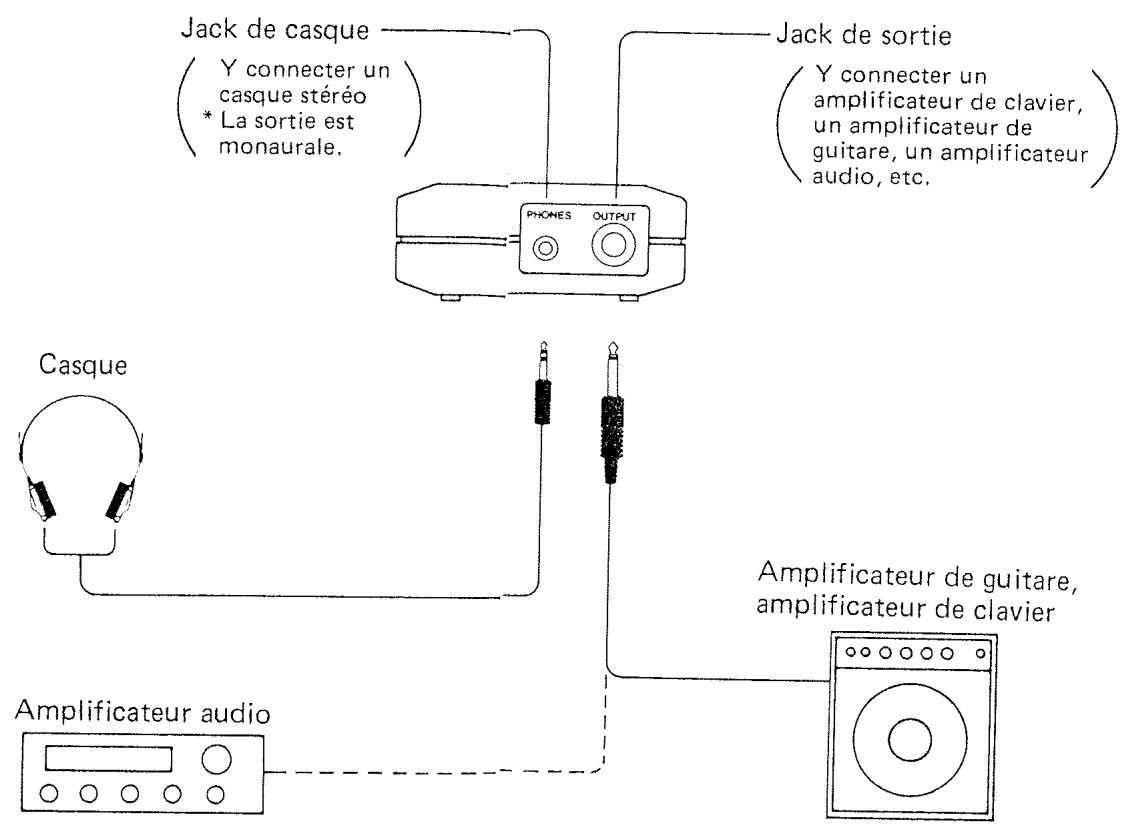 Jack de casque

( Y connecter un casque stéréo
* La sortie est monaurale. )

Jack de sortie

( Y connecter un amplificateur de clavier, un amplificateur de guitare, un amplificateur audio, etc. )

PHONES

OUTPUT

Casque

Amplificateur de guitare, amplificateur de clavier

Amplificateur audio