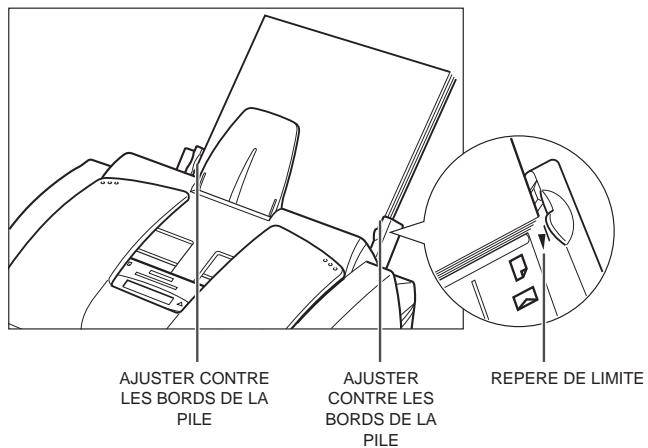 AJUSTER CONTRE LES BORDS DE LA PILE

AJUSTER CONTRE LES BORDS DE LA PILE

REPERE DE LIMITE