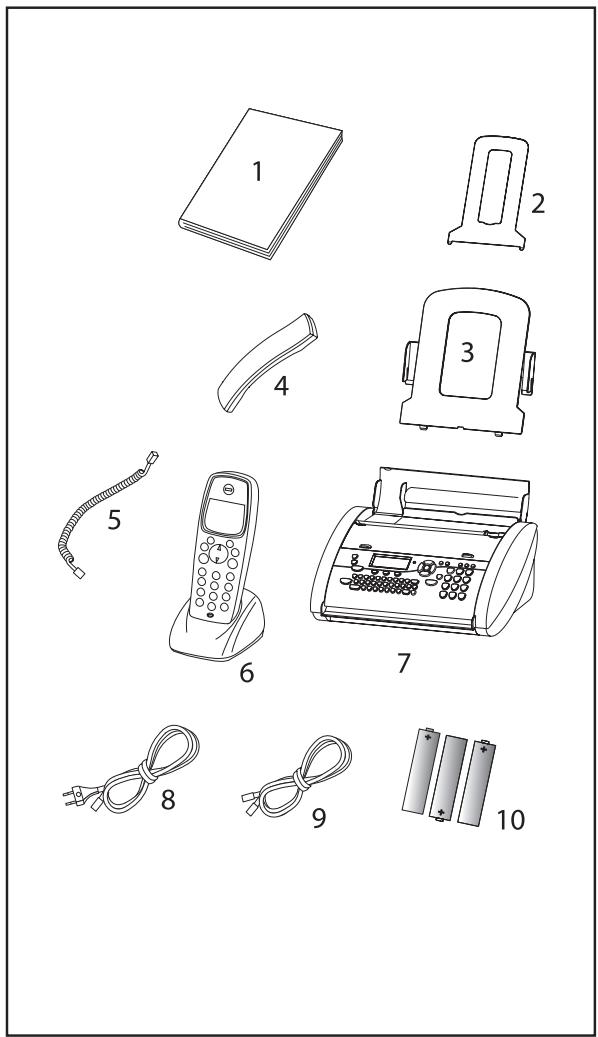 1
2
4
3
5
6
7
8
9
10