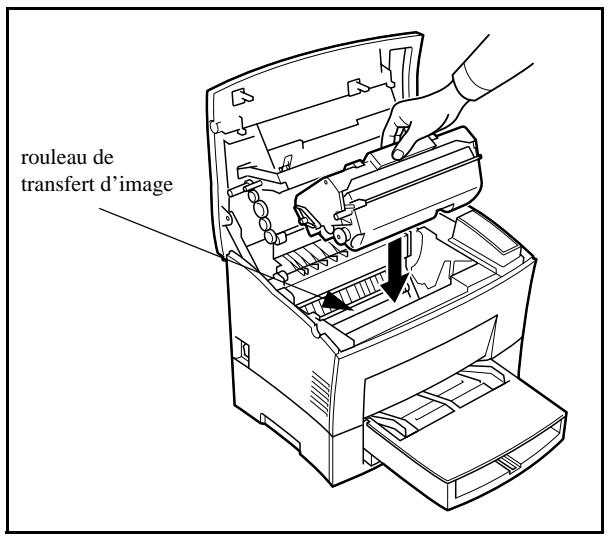 rouleau de transfert d’image