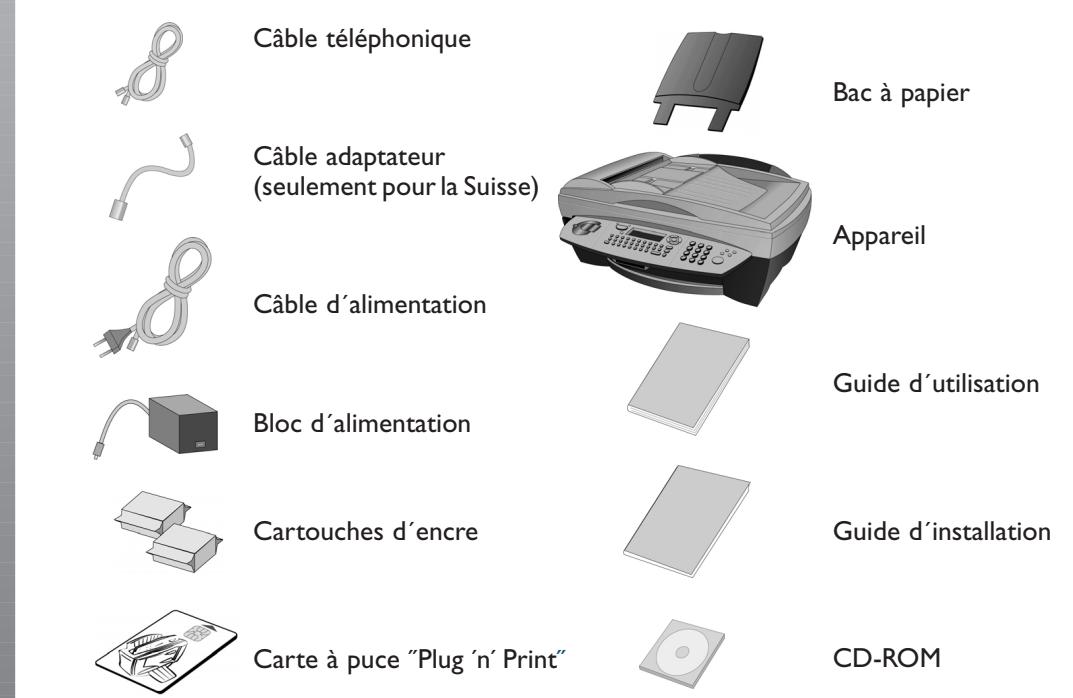 Câble téléphonique

Câble adaptateur (seulement pour la Suisse)

Câble d´alimentation

Bloc d´alimentation

Cartouches d´encre

Carte à puce ˝Plug ´n´ Print˝

Bac à papier

Appareil

Guide d´utilisation

Guide d´installation

CD-ROM