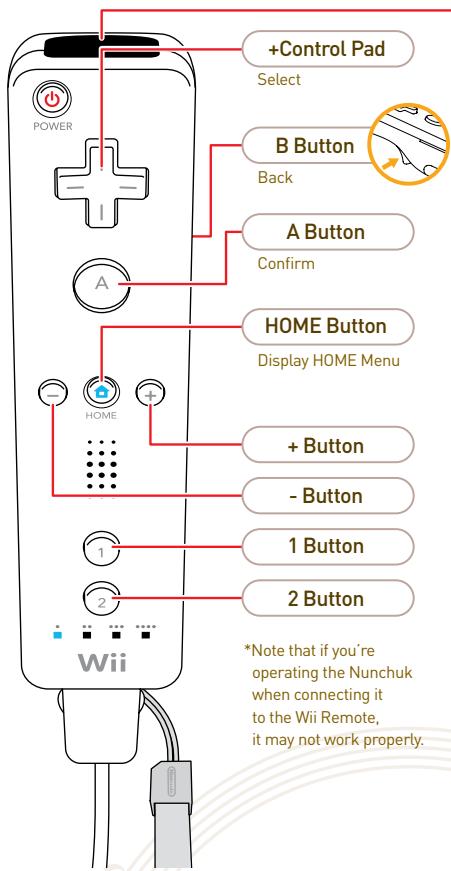 POWER

+Control Pad
Select

B Button
Back

A Button
Confirm

A

HOME Button
Display HOME Menu

HOME

+ Button

- Button

1 Button

2 Button

1

2

Wii

*Note that if you´re operating the Nunchuk when connecting it to the Wii Remote, it may not work properly.