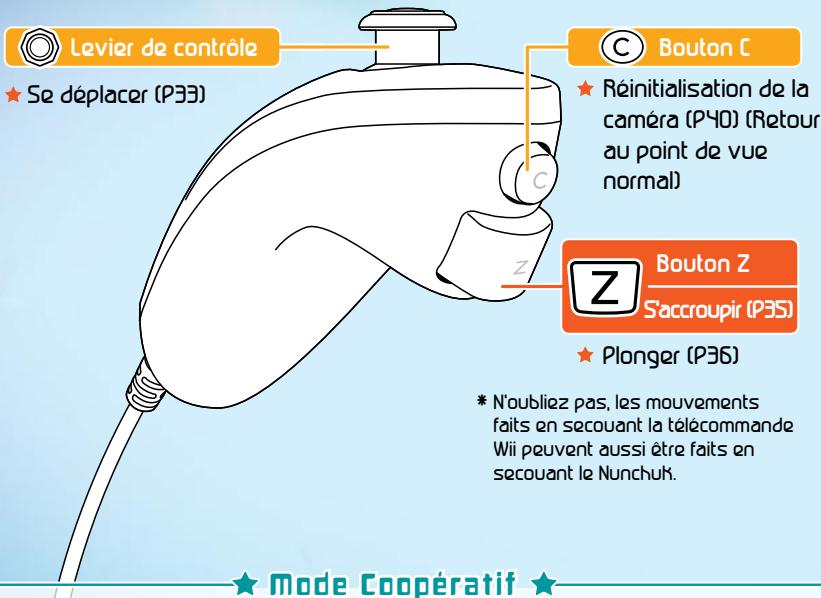 Levier de contrôle

★ Se déplacer (P33)

C Bouton C

★ Réinitialisation de la caméra (P40) (Retour au point de vue normal)

C

Z

Z Bouton Z

S'accroupir (P35)

★ Plonger (P36)

* N'oubliez pas, les mouvements faits en secouant la télécommande Wii peuvent aussi être faits en secouant le Nunchuk.

★ Mode Coopératif ★