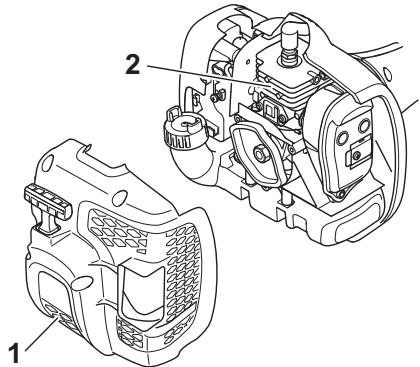 2

1