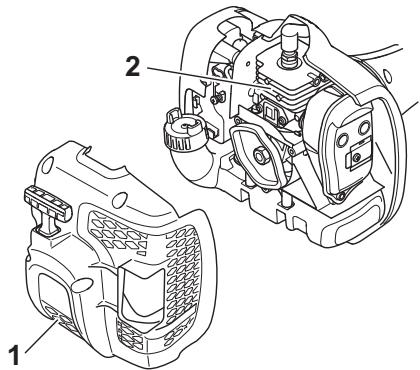 2

1